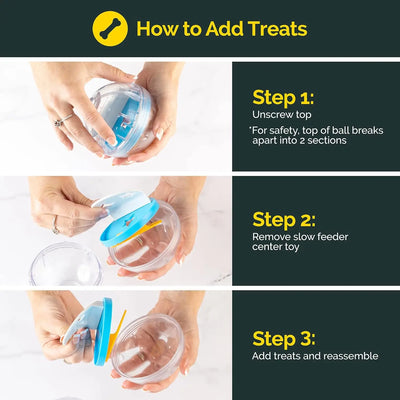 How to Add Treats

Step 1:
Unscrew top
*For safety, top of ball breaks apart into 2 sections

Step 2:
Remove slow feeder center toy

Step 3:
Add treats and reassemble